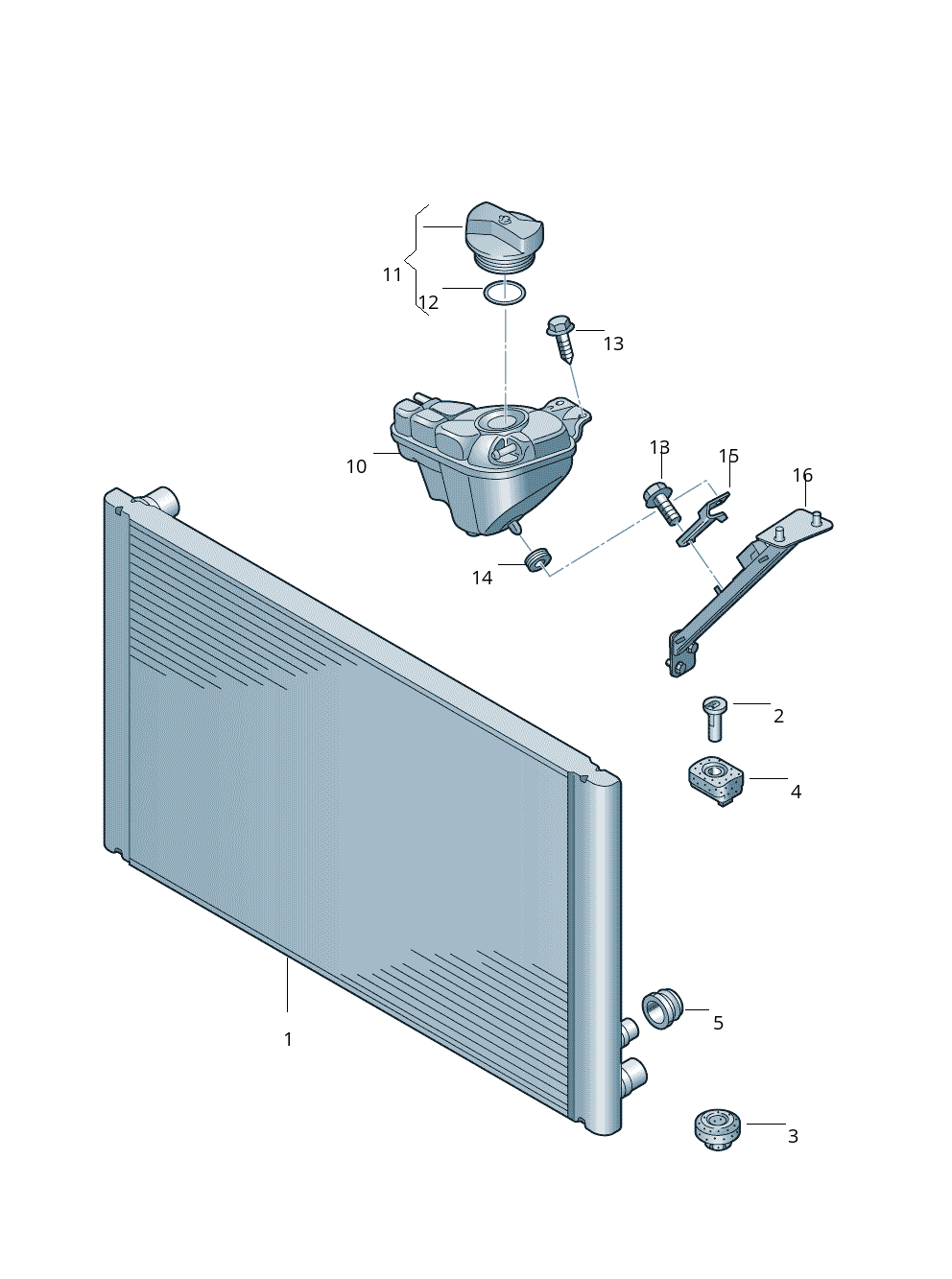 11
12
13
10
13
15
16
14
2
4
1
5
3