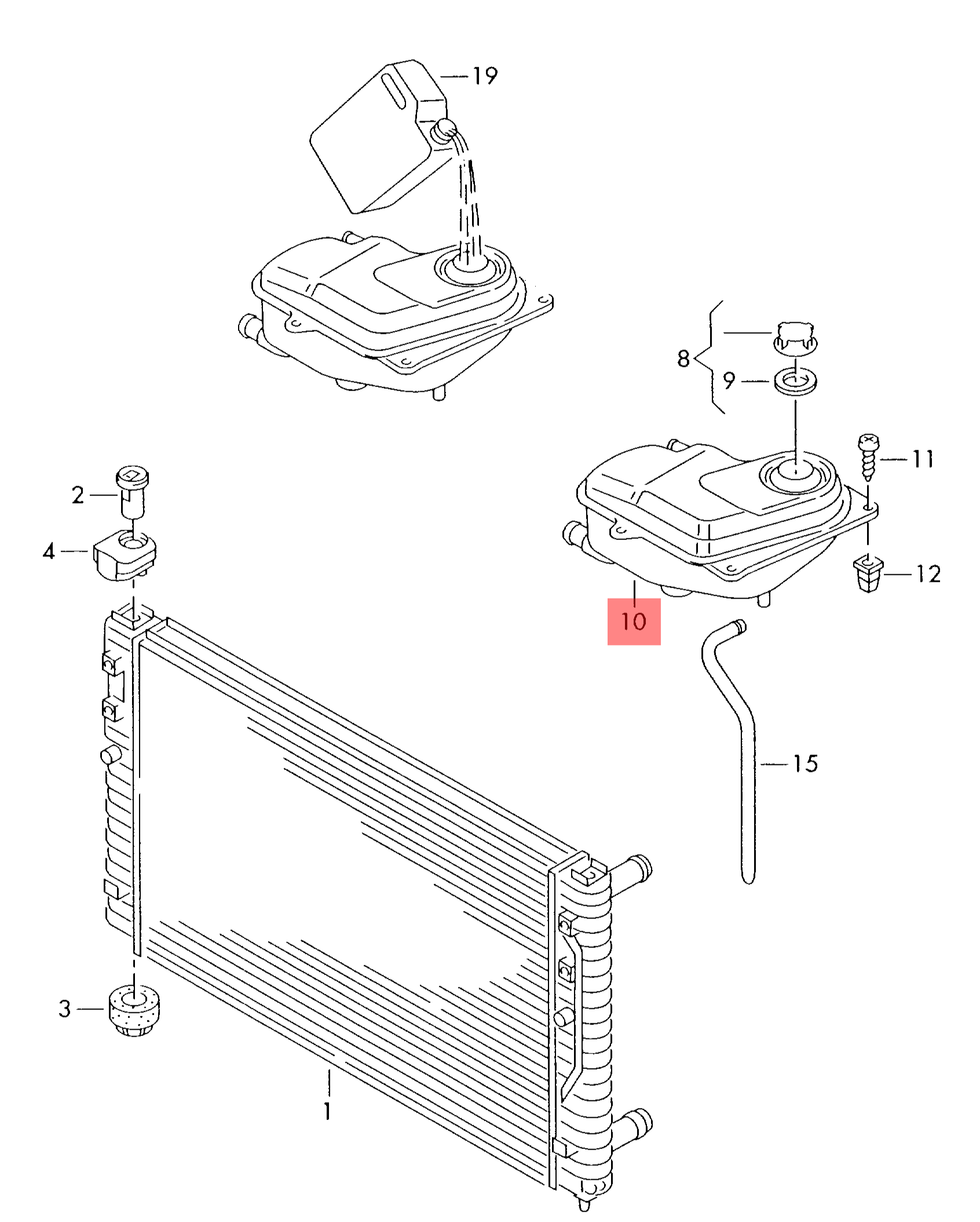 19

8
9
11
2
4
12
10
15
3
1