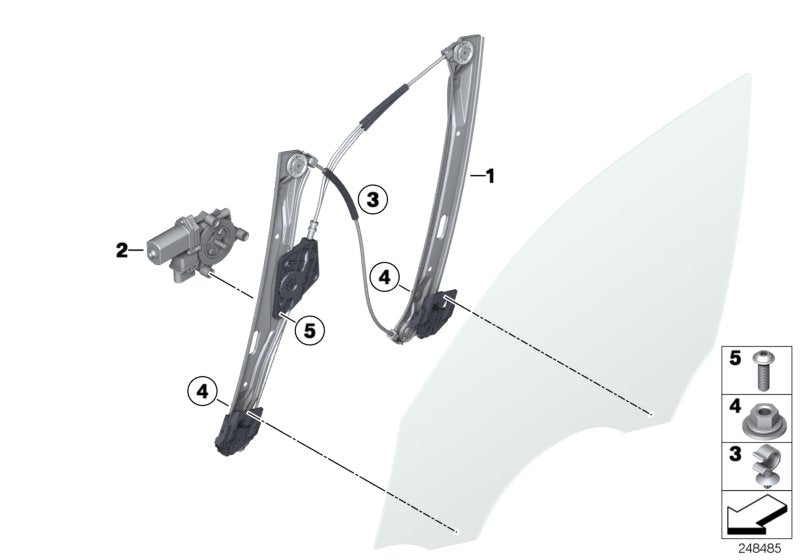 1
3
2
4
5
4
5
4
3
248485