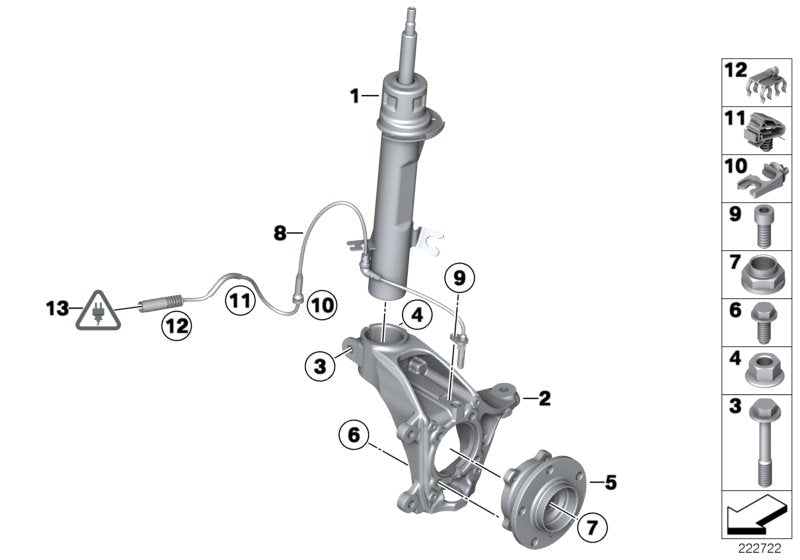 1
8
9
13
11
10
12
4
3
2
6
5
7
12
11
10
9
7
6
4
3
222722