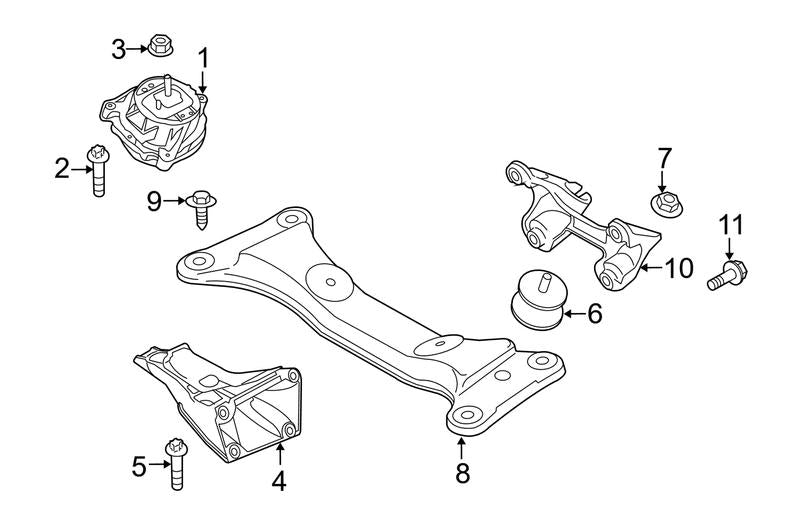 3
1
2
9
7
11
10
6
5
4
8