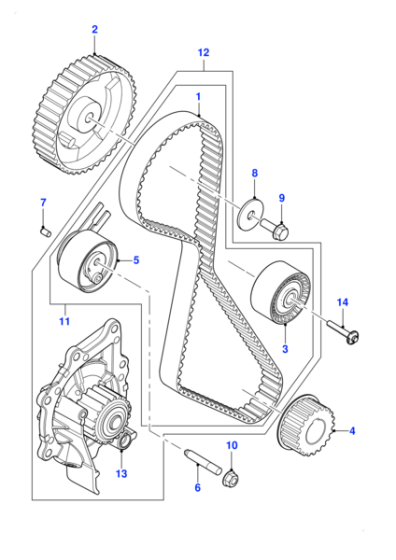 2
12
1
8
9
7
5
14
11
3
4
10
13
6