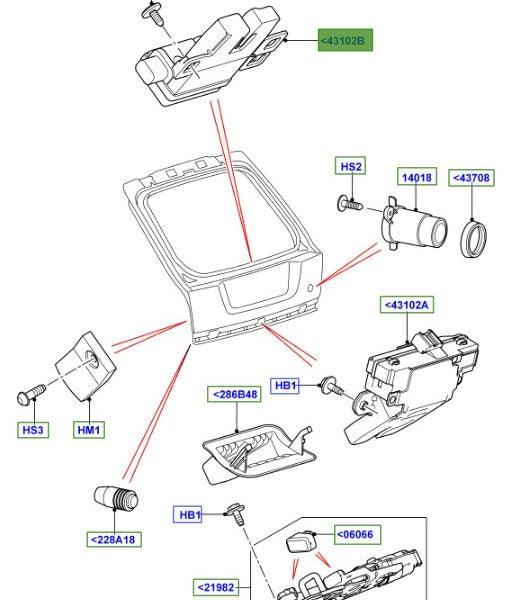 <43102B

HS2

14018

<43708

<43102A

HB1

<286B48

HS3

HM1

<228A18

HB1

<06066

<21982