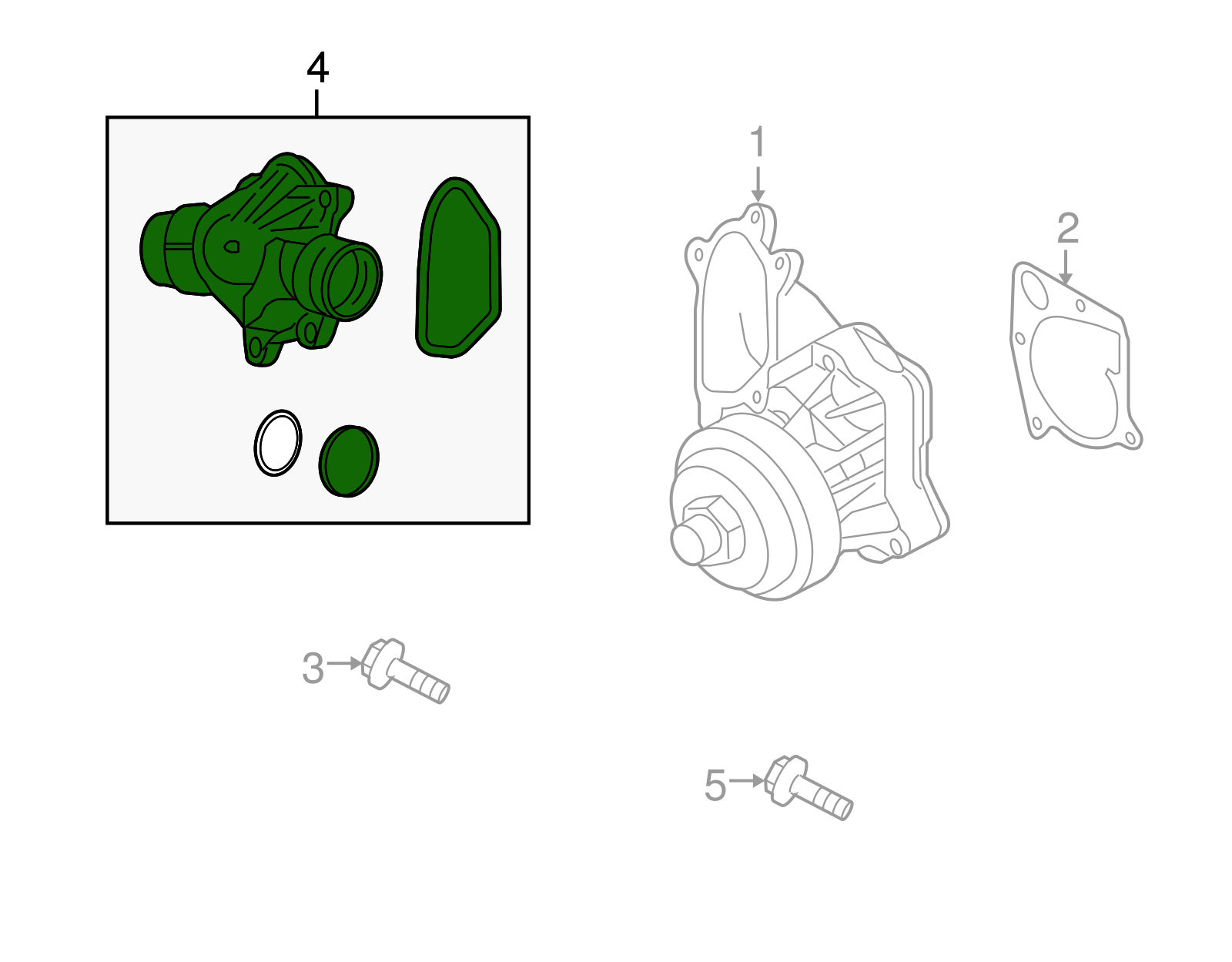 4
1
2
3
5