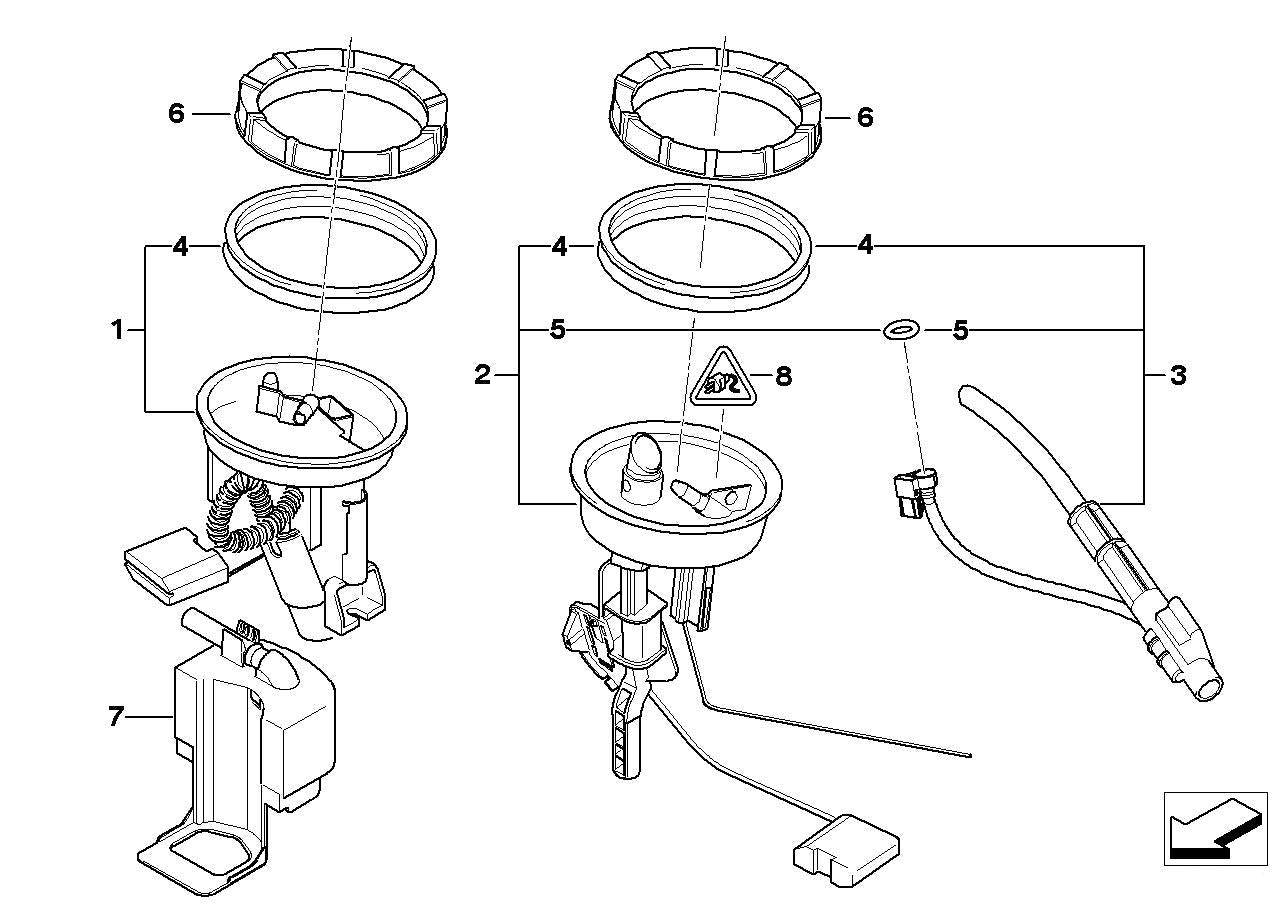 6
6
4
4
4
1
5
5
2
8
3
7