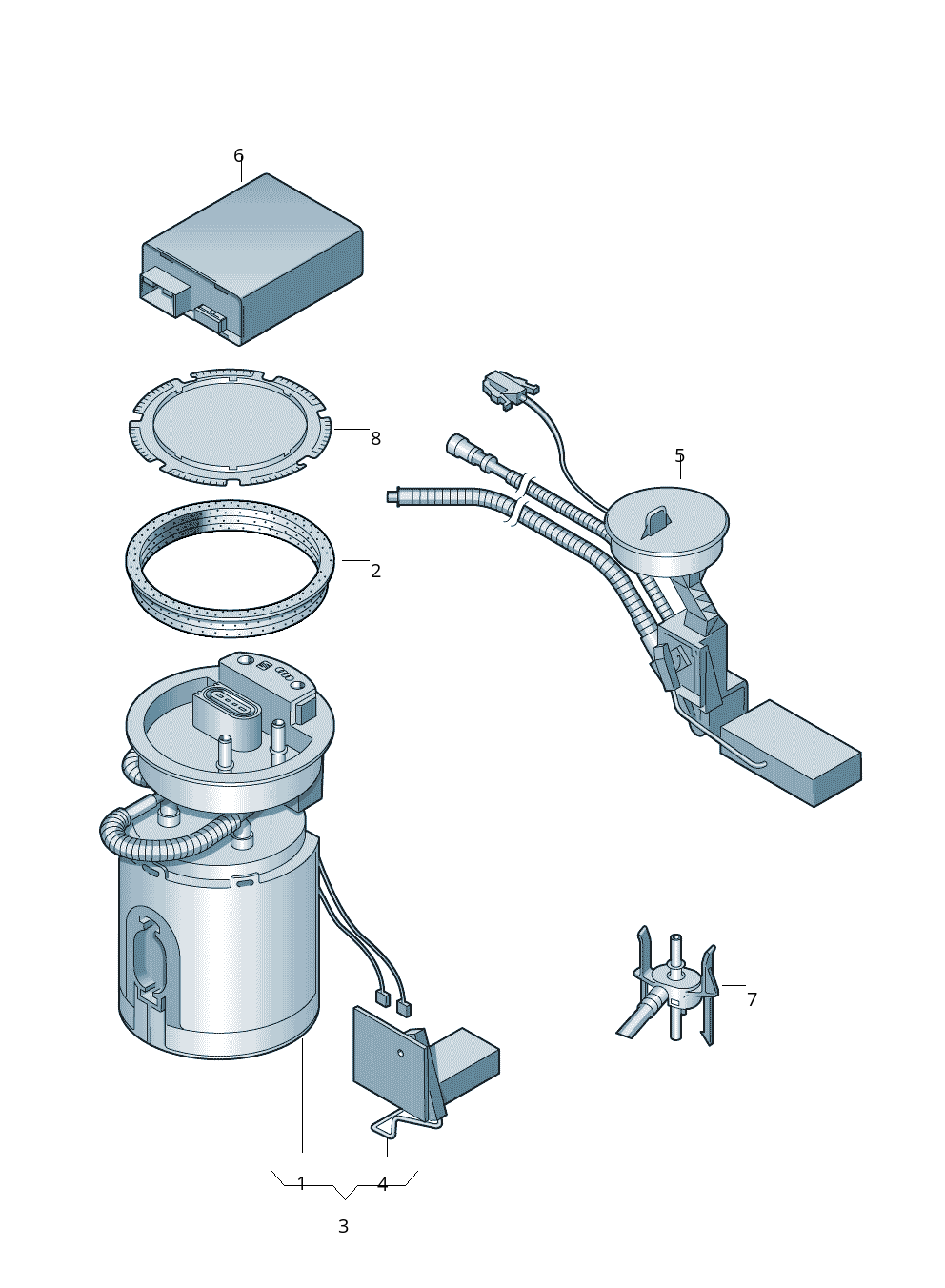 6

8

5

2

7

1

4

3