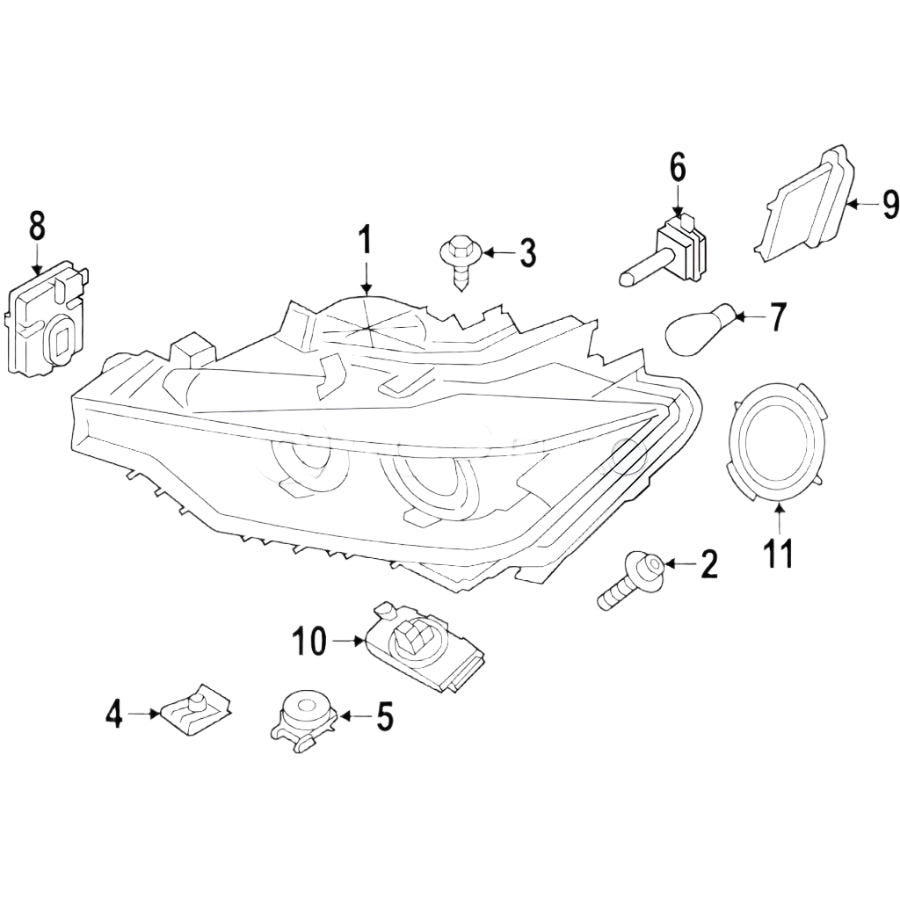 8
1
3
6
9
7
11
2
10
4
5