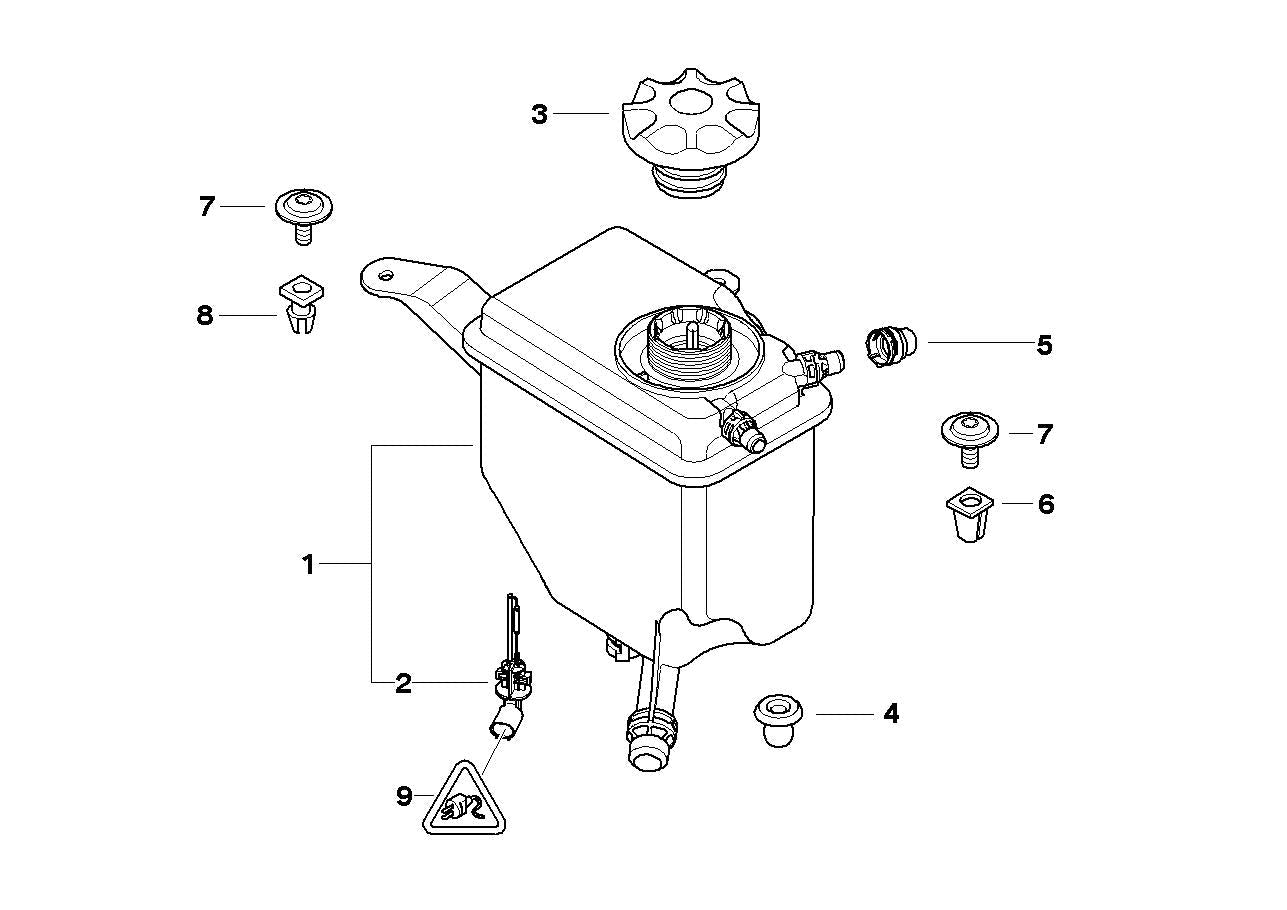 3
7
8
5
7
6
1
2
4
9