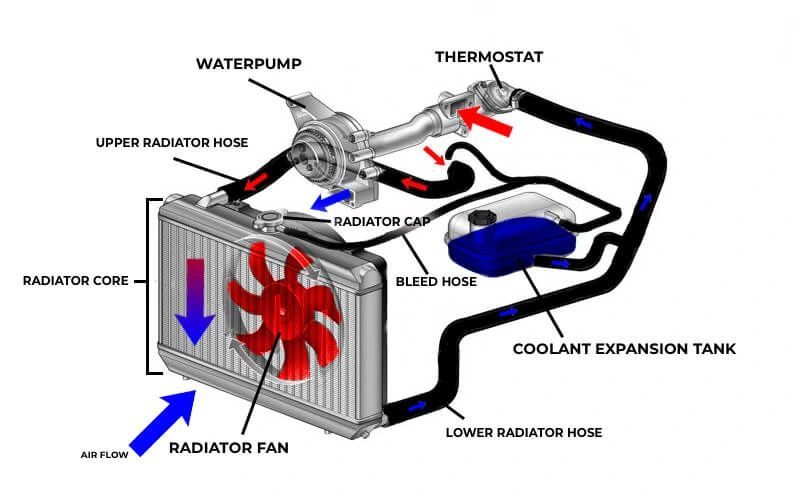 WATERPUMP
THERMOSTAT
UPPER RADIATOR HOSE
RADIATOR CAP
RADIATOR CORE
BLEED HOSE
COOLANT EXPANSION TANK
LOWER RADIATOR HOSE
AIR FLOW
RADIATOR FAN