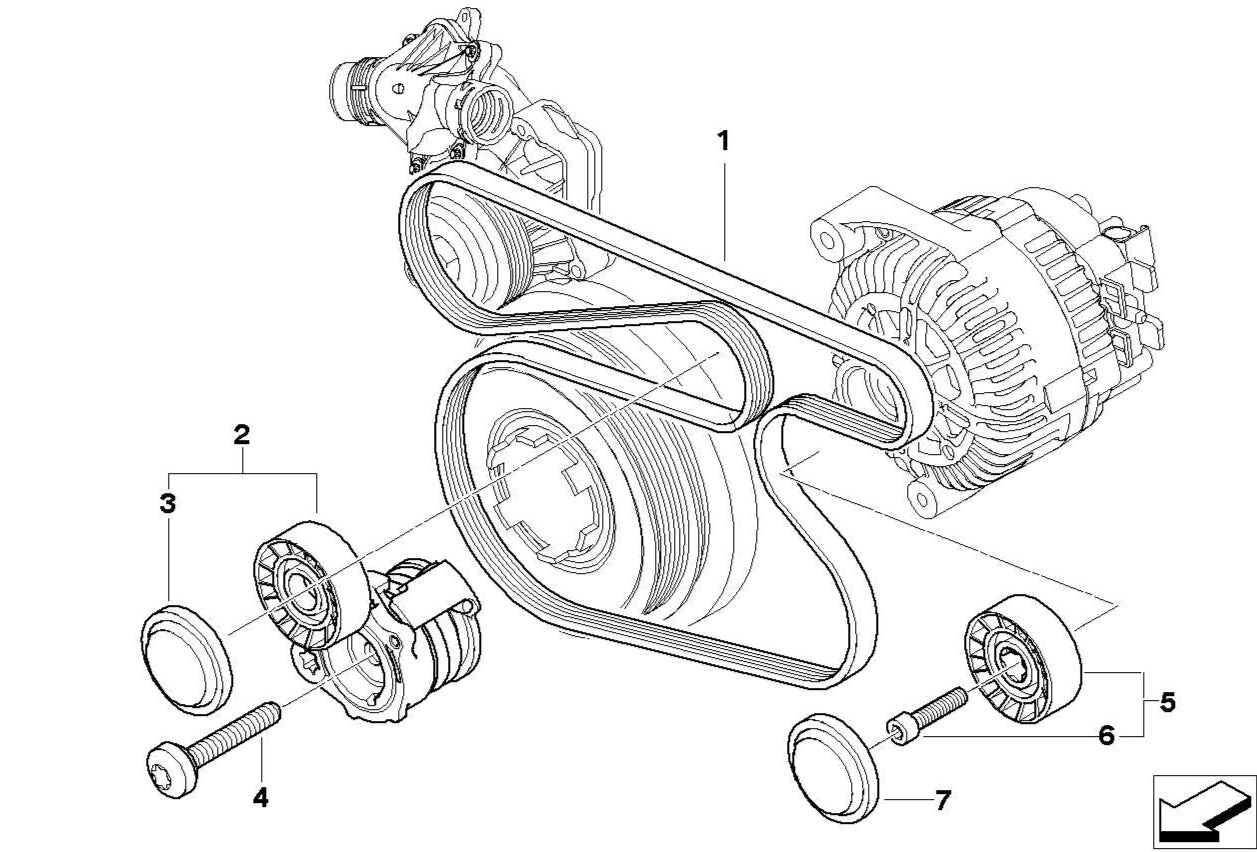 1
2
3
4
5
6
7