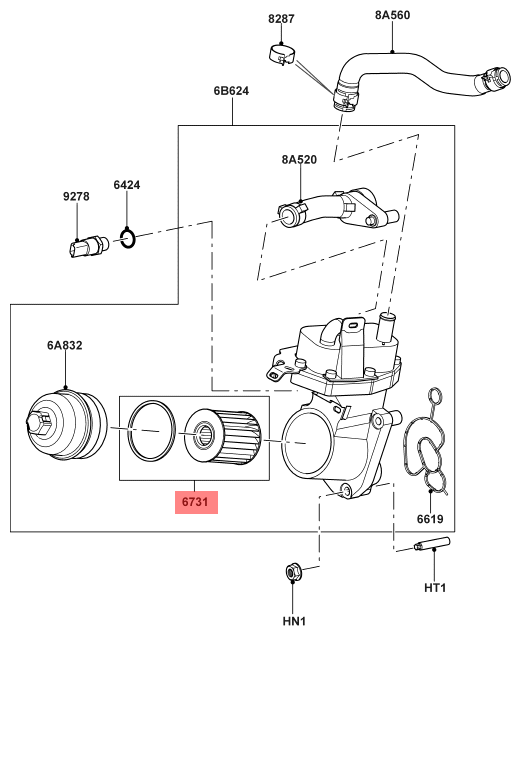 8287
8A560
6B624
8A520
9278
6424
6A832
6731
6619
HT1
HN1