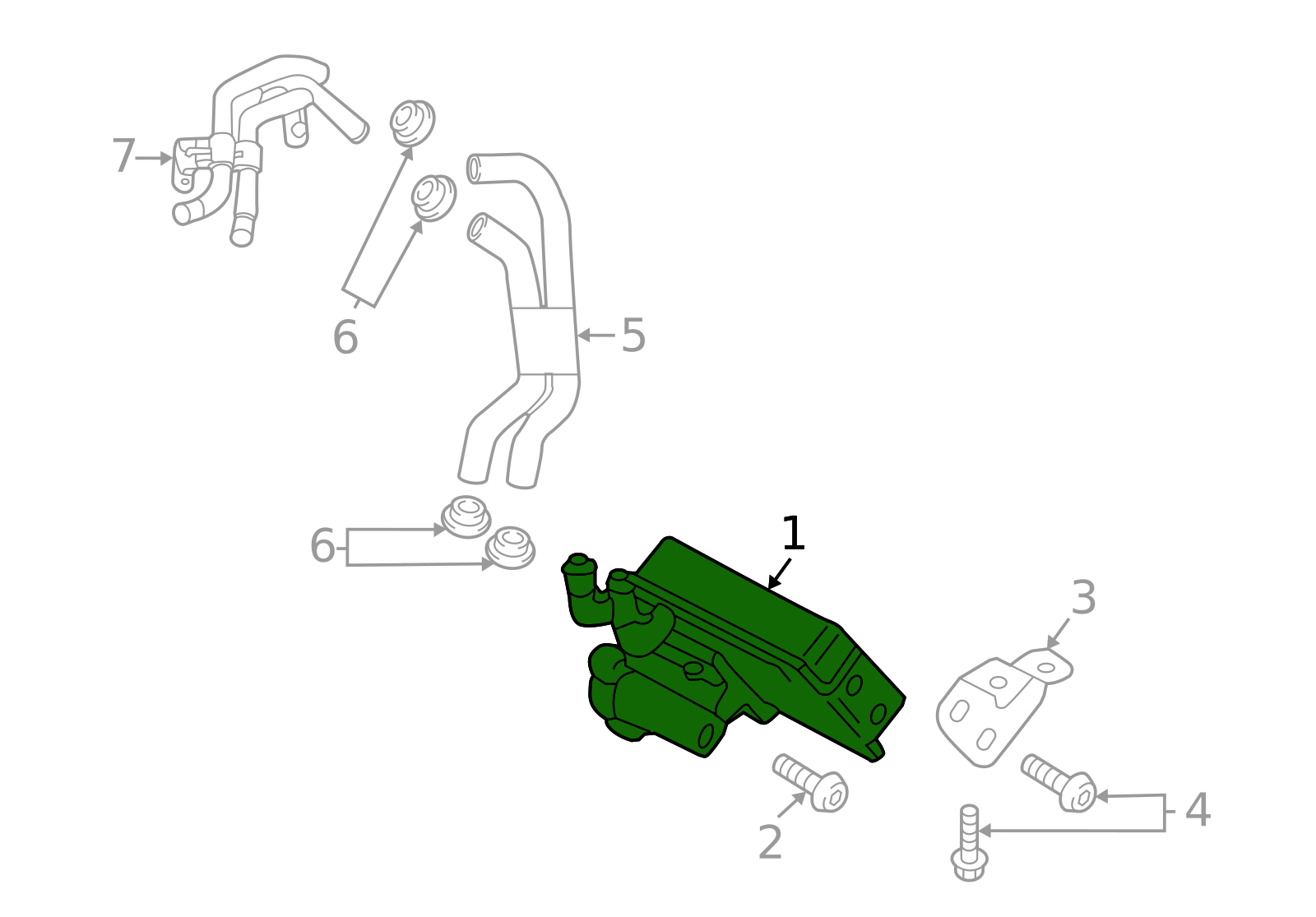 7
6
5
6
1
3
2
4