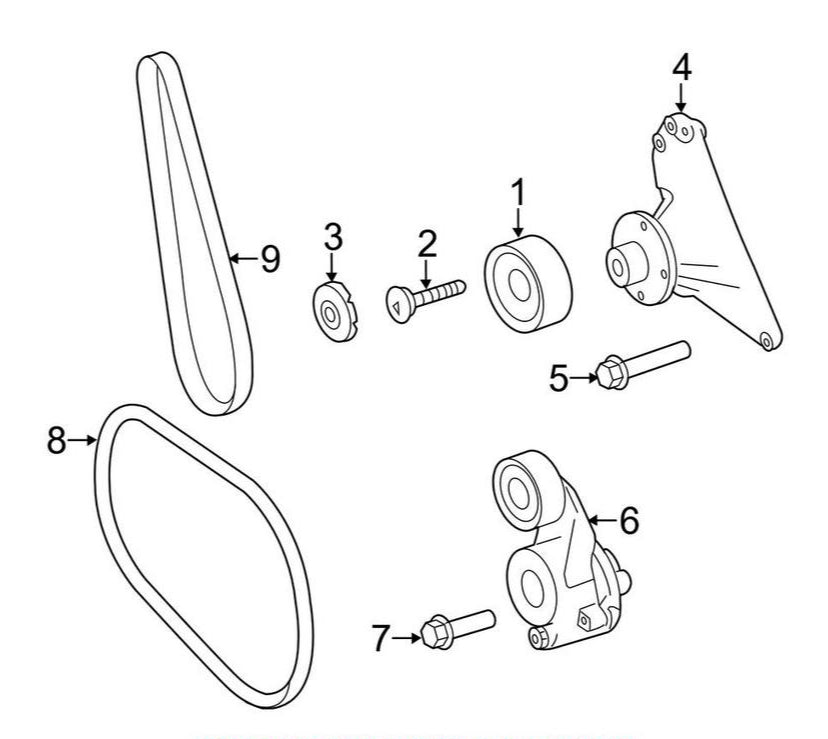 4
1
3
2
9
5
8
6
7