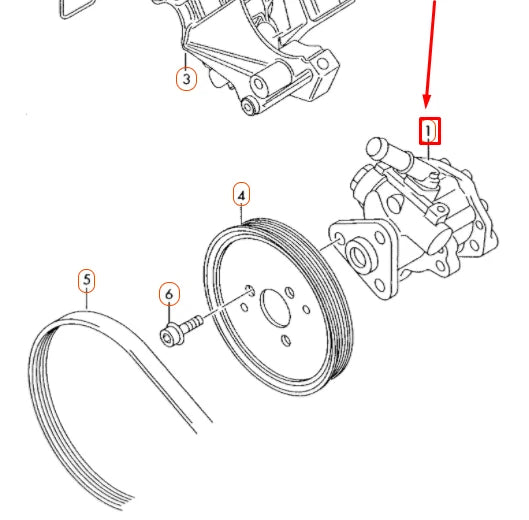 3
1
4
5
6