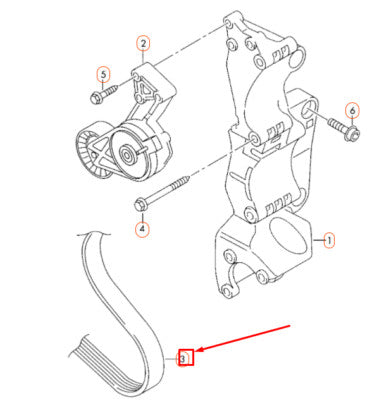 2
5
6
4
1
3