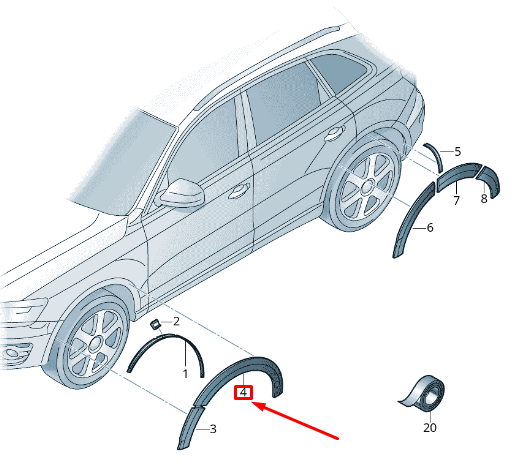 5
7
8
6
2
1
4
3
20