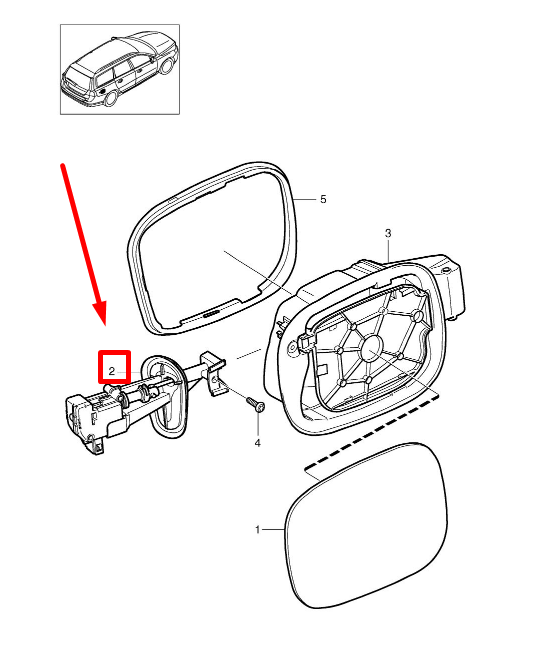 5
3
2
4
1