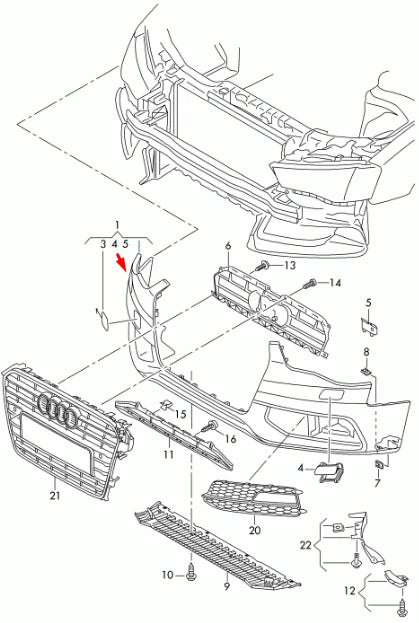 1
3 4 5
6
13
14
5
8
15
16
11
4
7
21
20
22
10
9
12