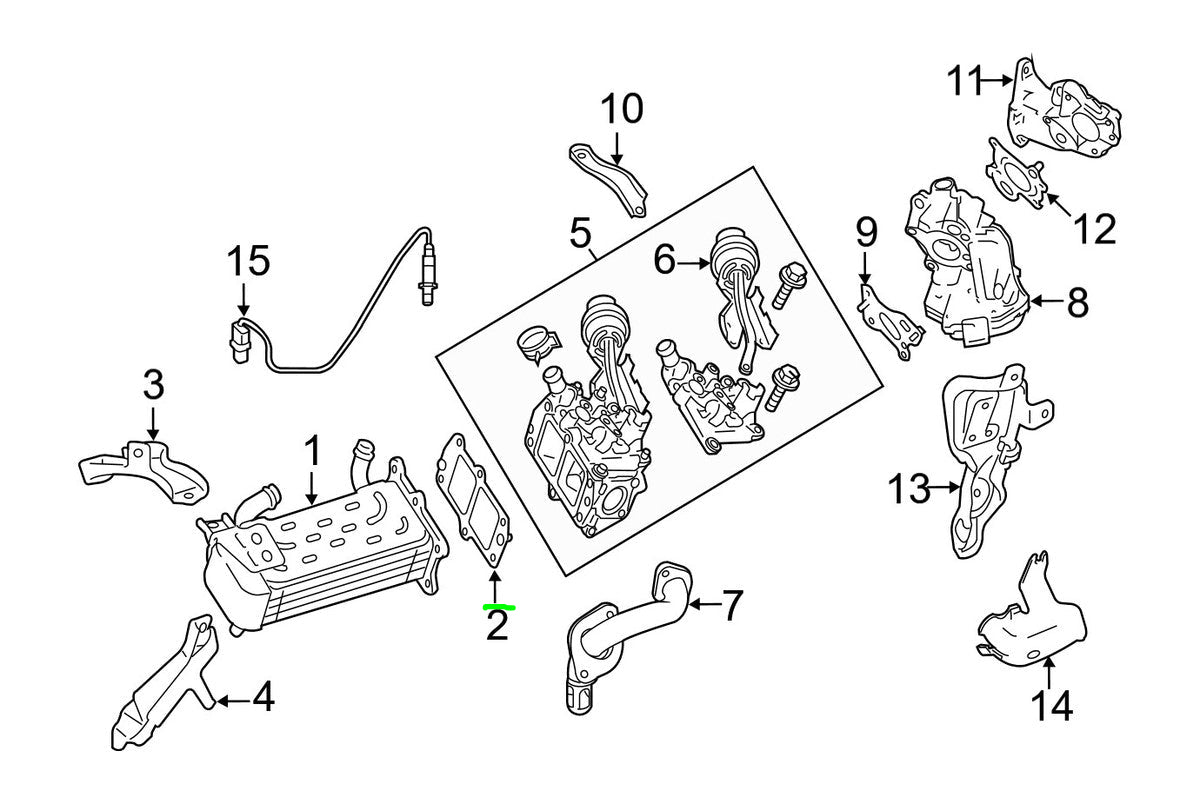 11
10
12
15
5
6
9
8
3
1
13
2
7
4
14