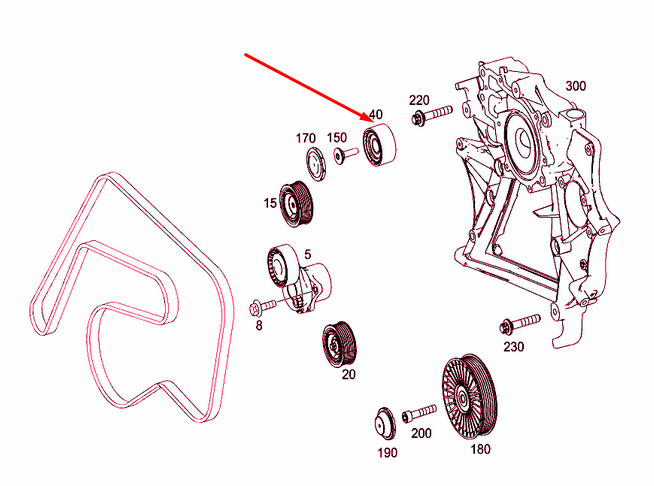 300
220
40
170
150
15
5
8
20
230
200
190
180