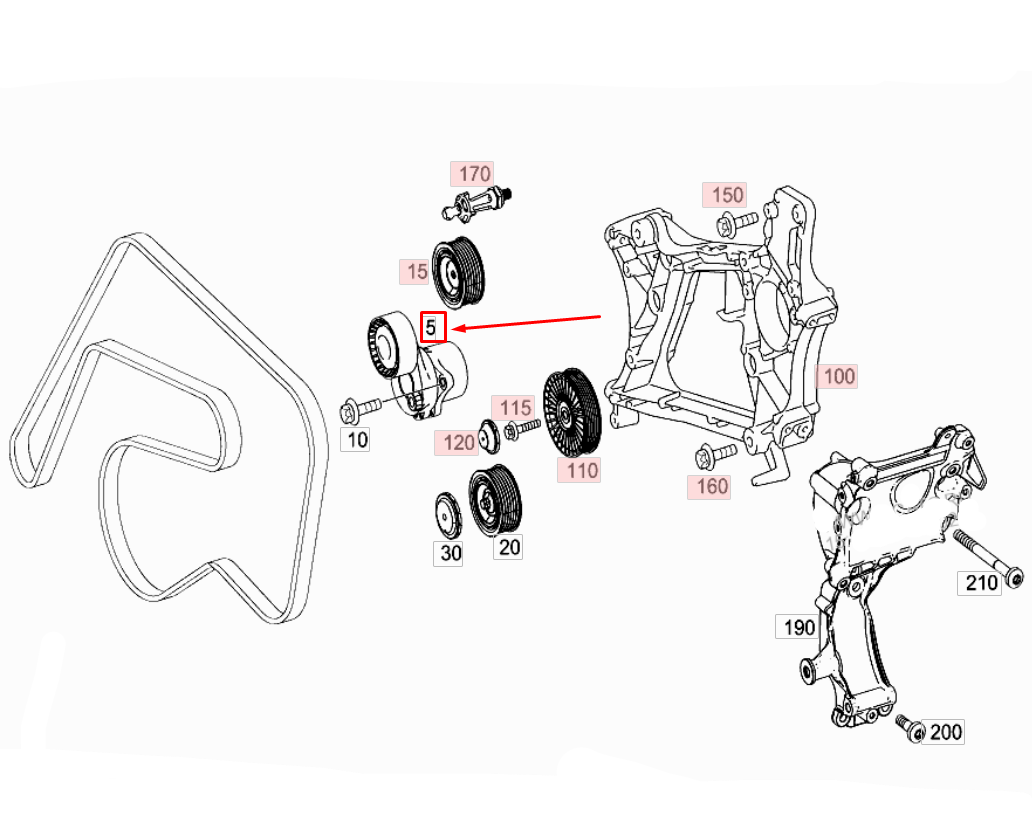 170
150
15
5
100
115
10
120
110
160
30
20
210
190
200