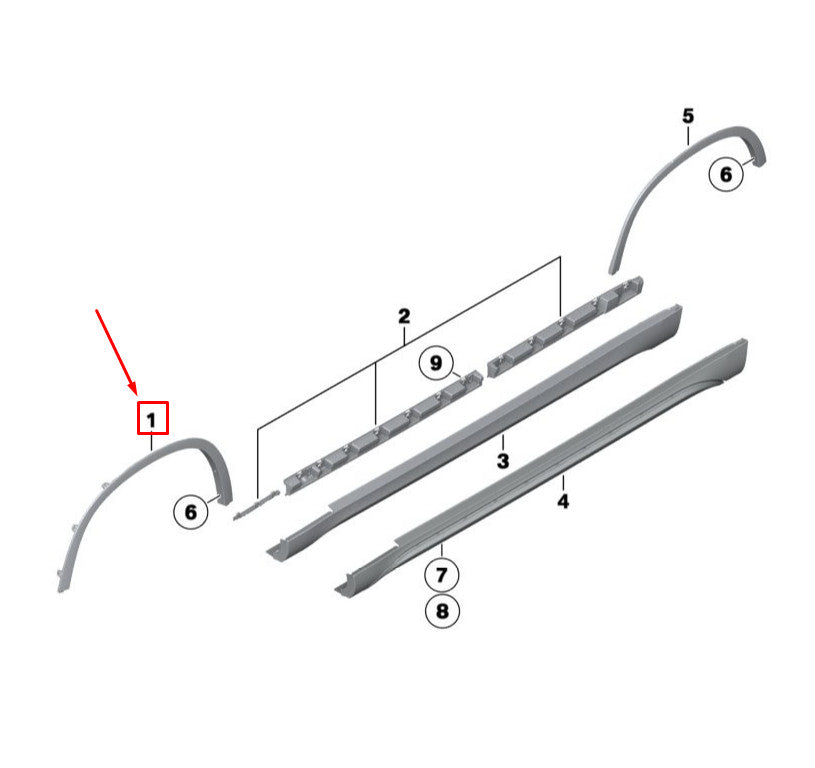 5
6
2
9
1
3
6
4
7
8