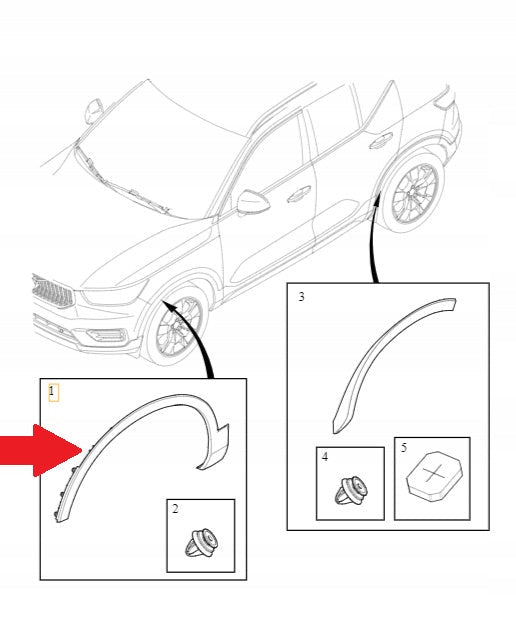 1
2
3
4
5