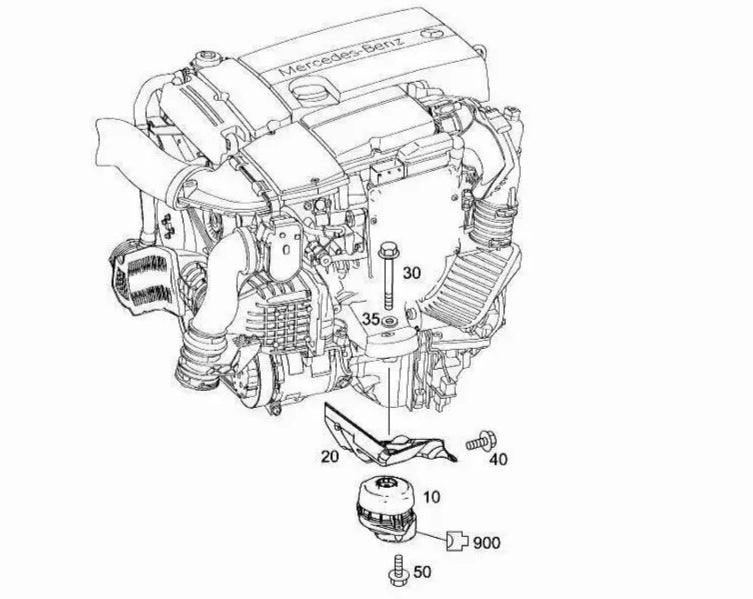 Mercedes-Benz

30

35

20

40

10

900

50