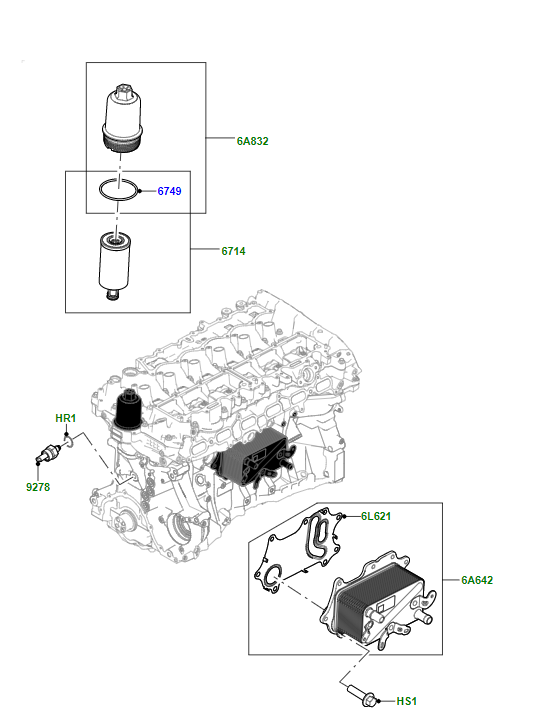 6A832

6749

6714

HR1

9278

6L621

6A642

HS1