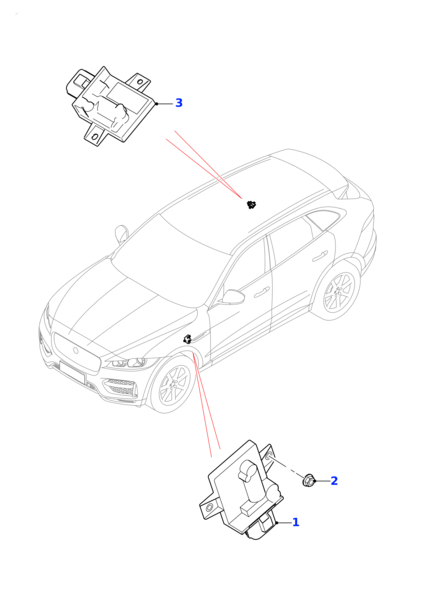 3

2

1