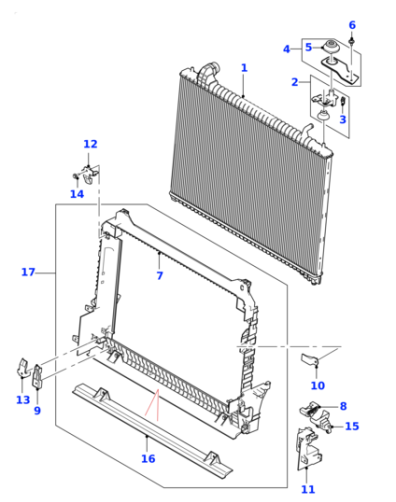 6
4
5
1
2
3
12
14
17
7
10
13
9
8
15
16
11