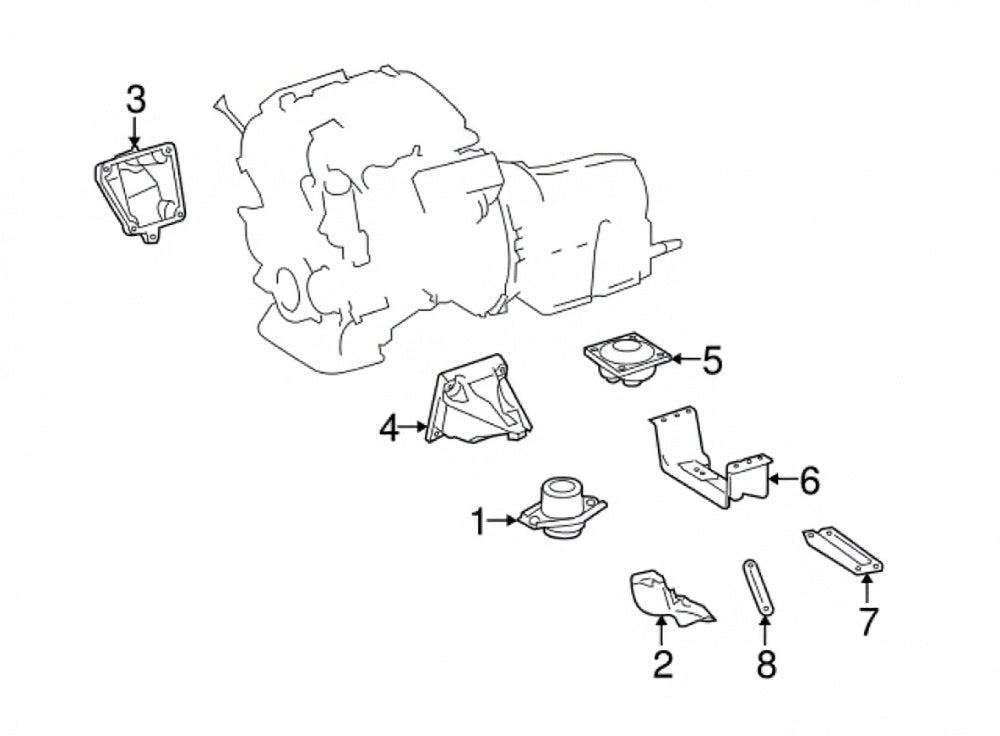 3
5
4
6
1
7
2
8