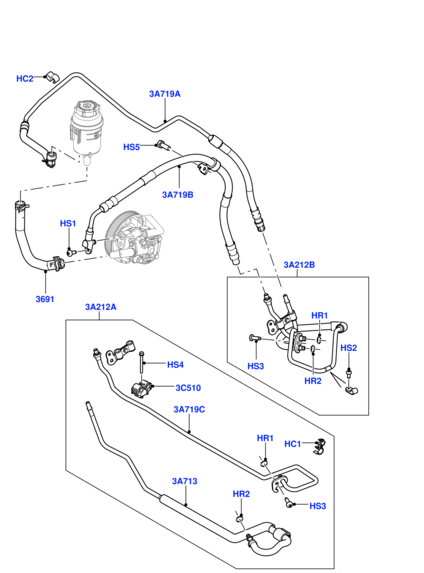 HC2
3A719A
HS5
3A719B
HS1
3691
3A212B
HR1
HS2
HS3
HR2
3A212A
HS4
3C510
3A719C
HR1
HC1
3A713
HR2
HS3