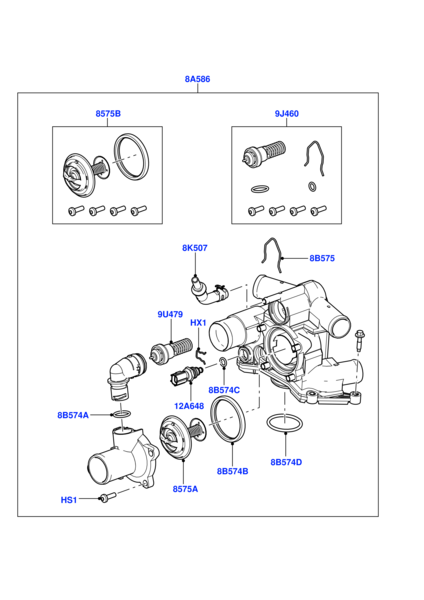 8A586

8575B

9J460

8K507

8B575

9U479

HX1

8B574C

12A648

8B574A

8B574B

8B574D

8575A

HS1