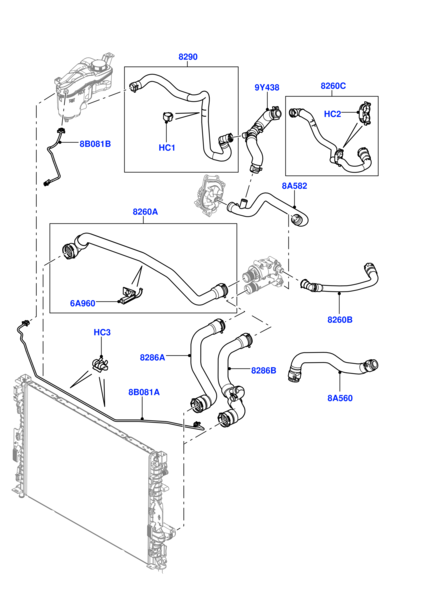 8290
9Y438
8260C
HC2
8B081B
HC1
8A582
8260A
6A960
8260B
HC3
8286A
8286B
8B081A
8A560