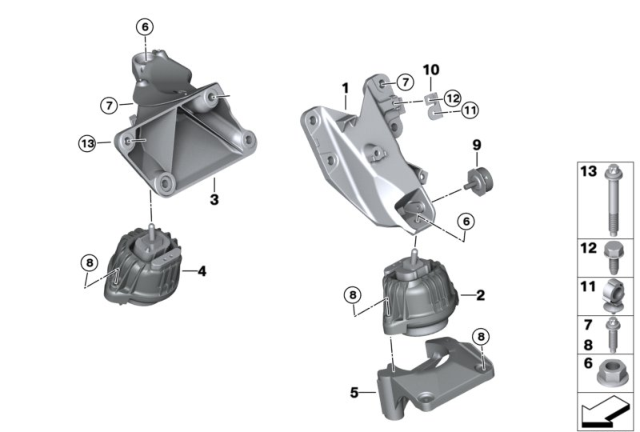 6
7
13
3
8
4
1
7
10
12
11
9
6
8
2
8
5
13
12
11
7
8
6