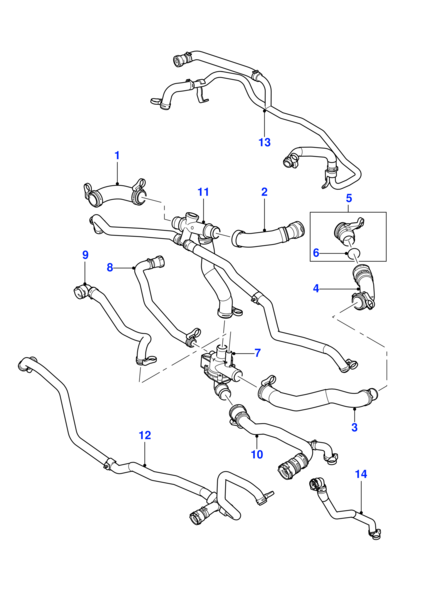 13
1
11
2
5
6
9
8
4
7
3
12
10
14