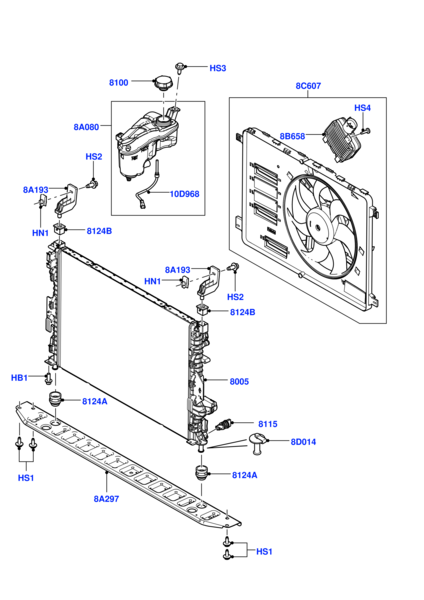 HS3
8100
8C607
8A080
HS4
8B658
HS2
8A193
10D968
HN1
8124B
8A193
HN1
HS2
8124B
HB1
8005
8124A
8115
8D014
HS1
8124A
8A297
HS1