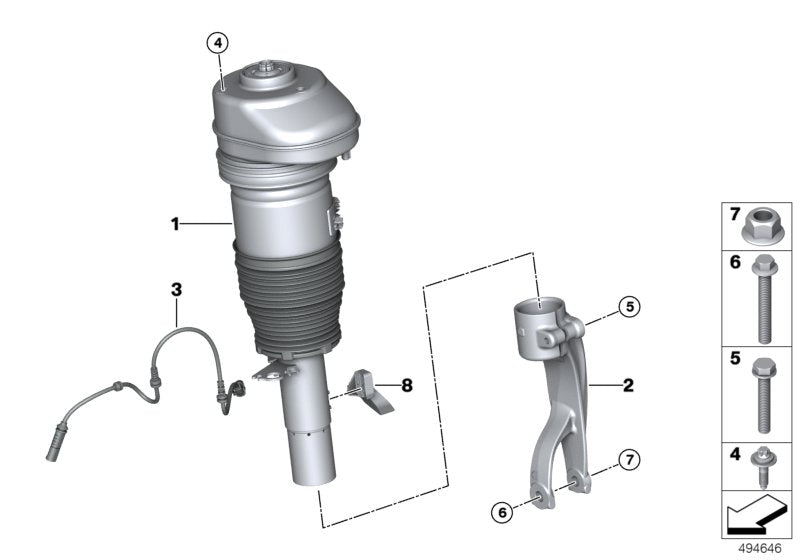 4
1
3
8
5
2
7
6
7
6
5
4
494646