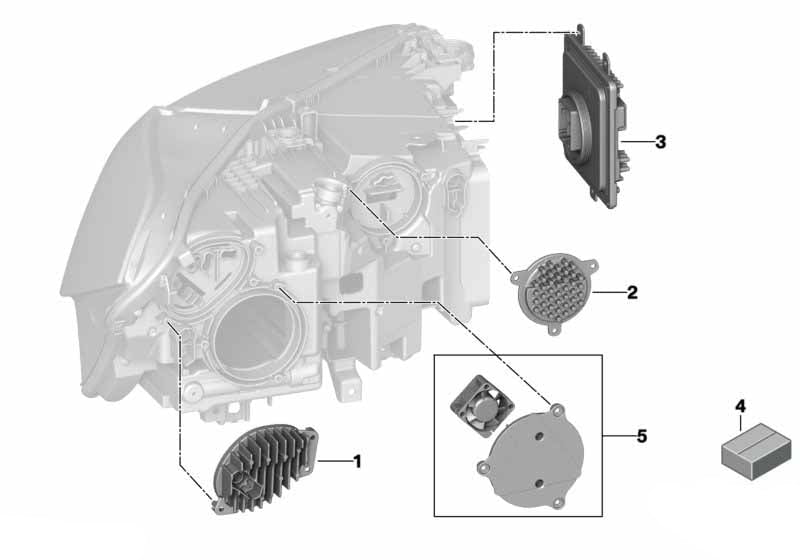 3
2
4
5
1