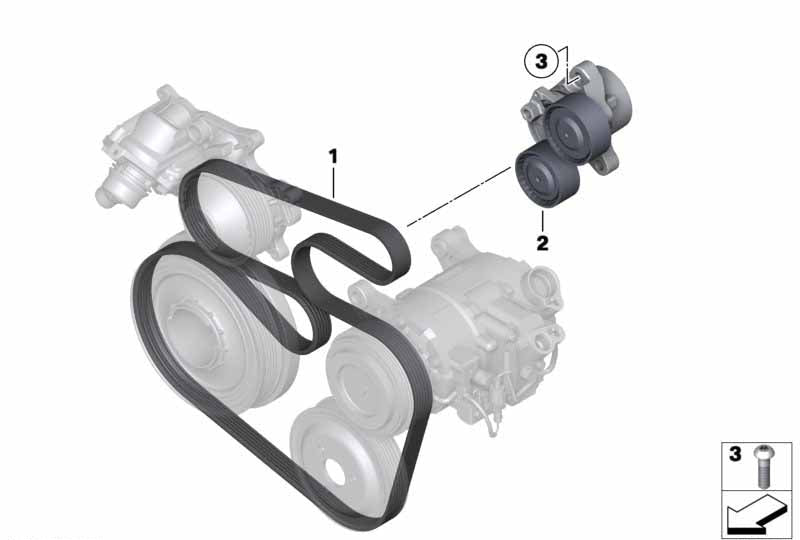 3
1
2
3