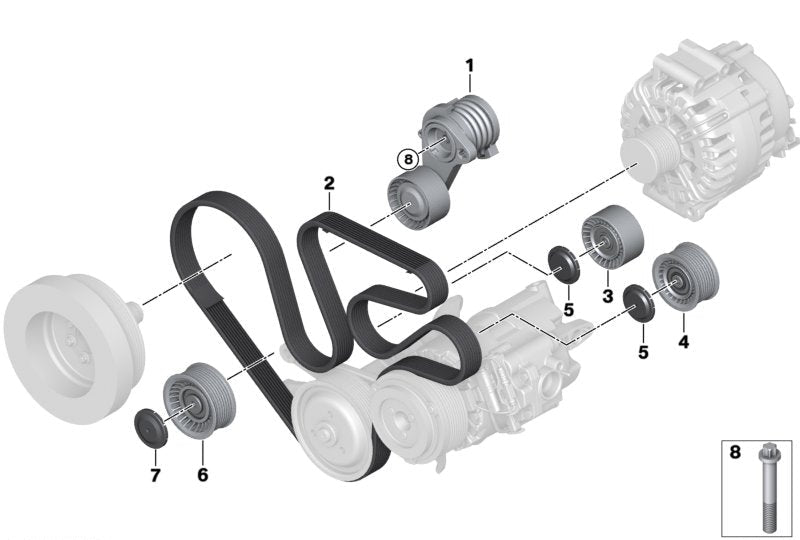 1
8
2
5
3
5
4
7
6
8