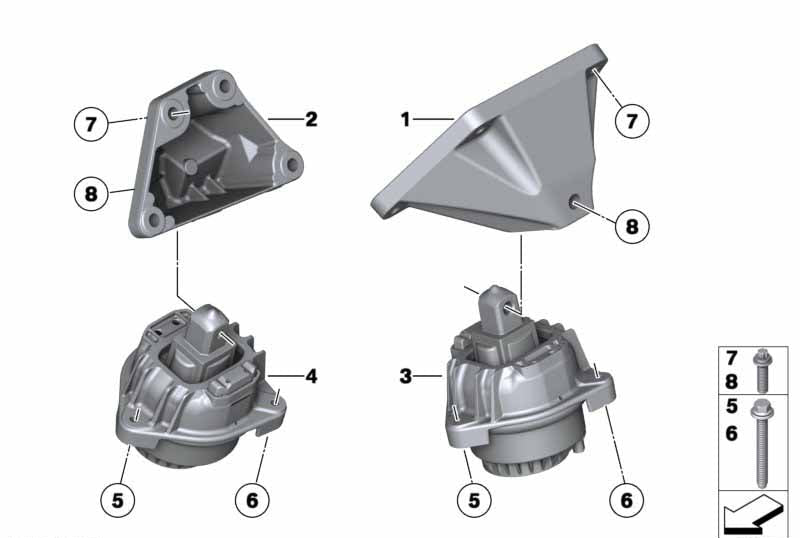 7
2
1
7
8
8
4
3
5
6
5
6
7
8
5
6