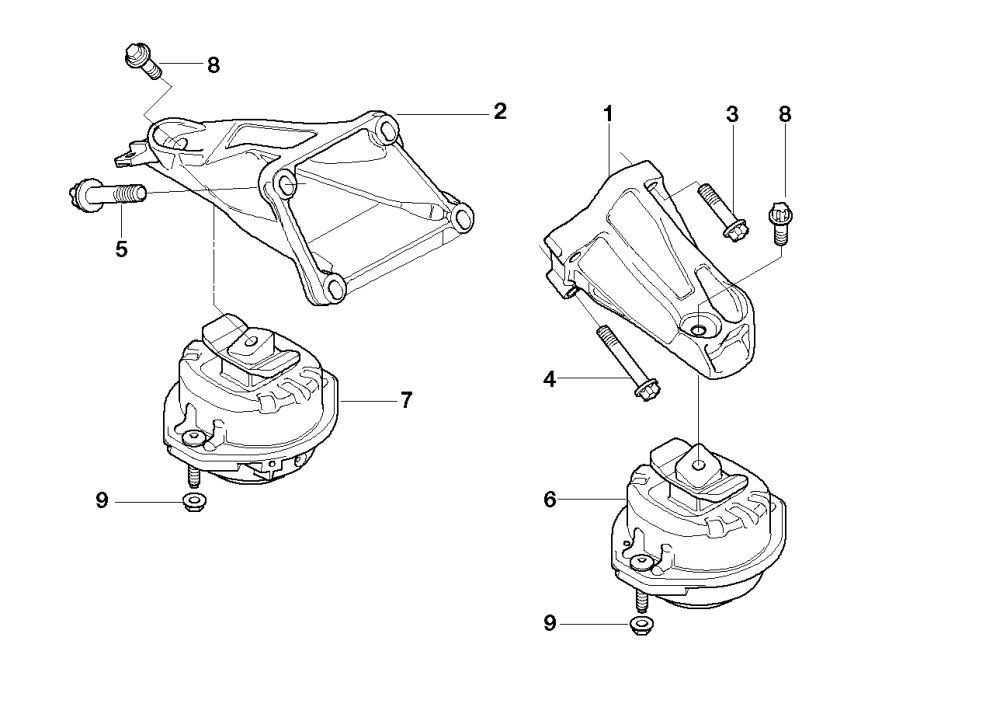 8
2
5
7
9
1
3
8
4
6
9