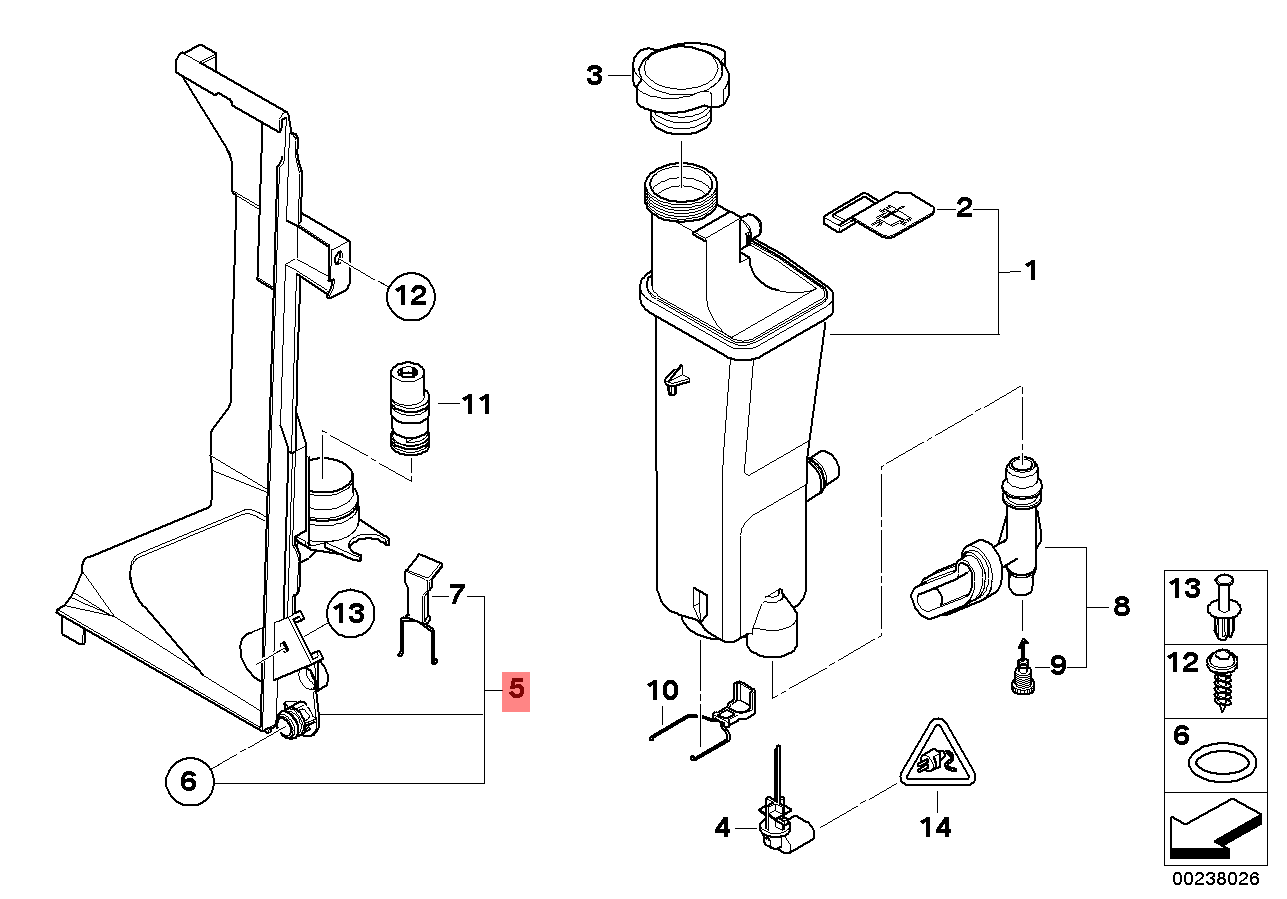 3
2
1
12
11
7
13
5
6
10
8
9
4
14
13
12
6
00238026