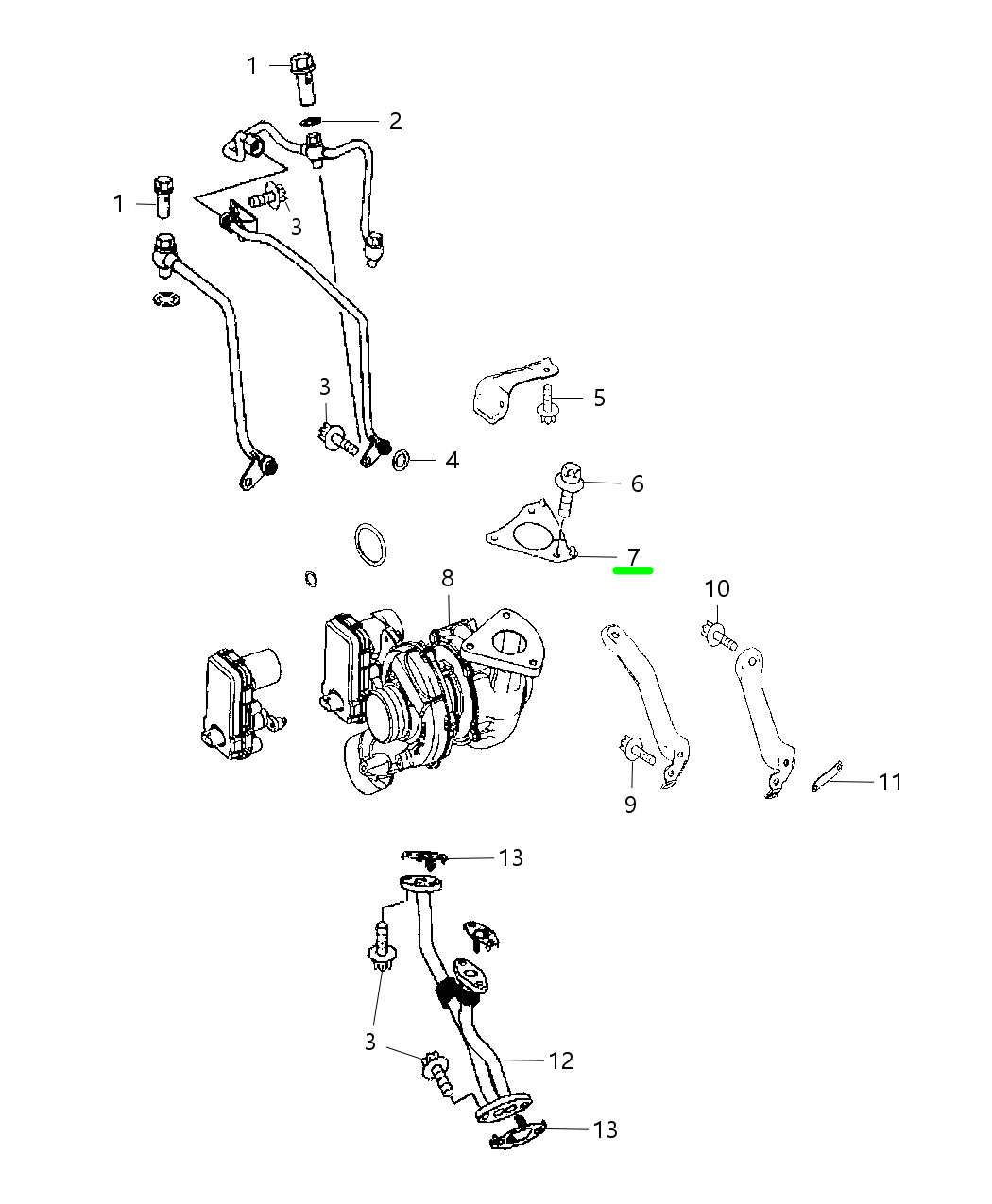 1
2
1
3
3
5
4
6
7
8
10
9
11
13
3
12
13