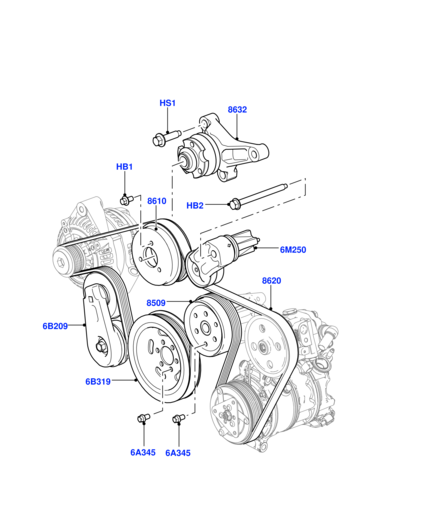 HS1
8632
HB1
8610
HB2
6M250
8620
8509
6B209
6B319
6A345
6A345