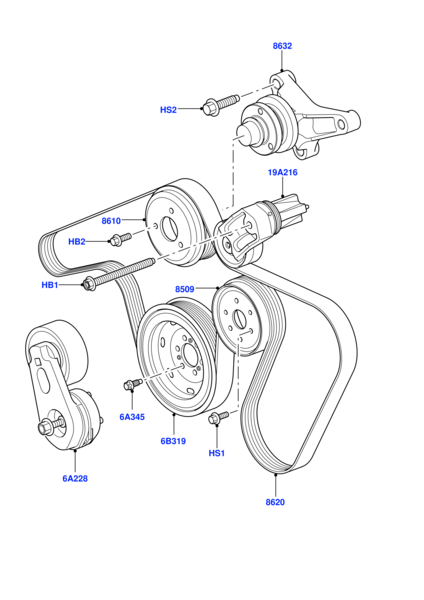 8632

HS2

19A216

8610

HB2

HB1

8509

6A345

6B319

HS1

6A228

8620