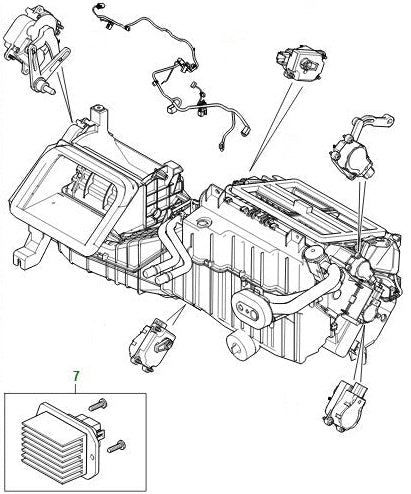 7