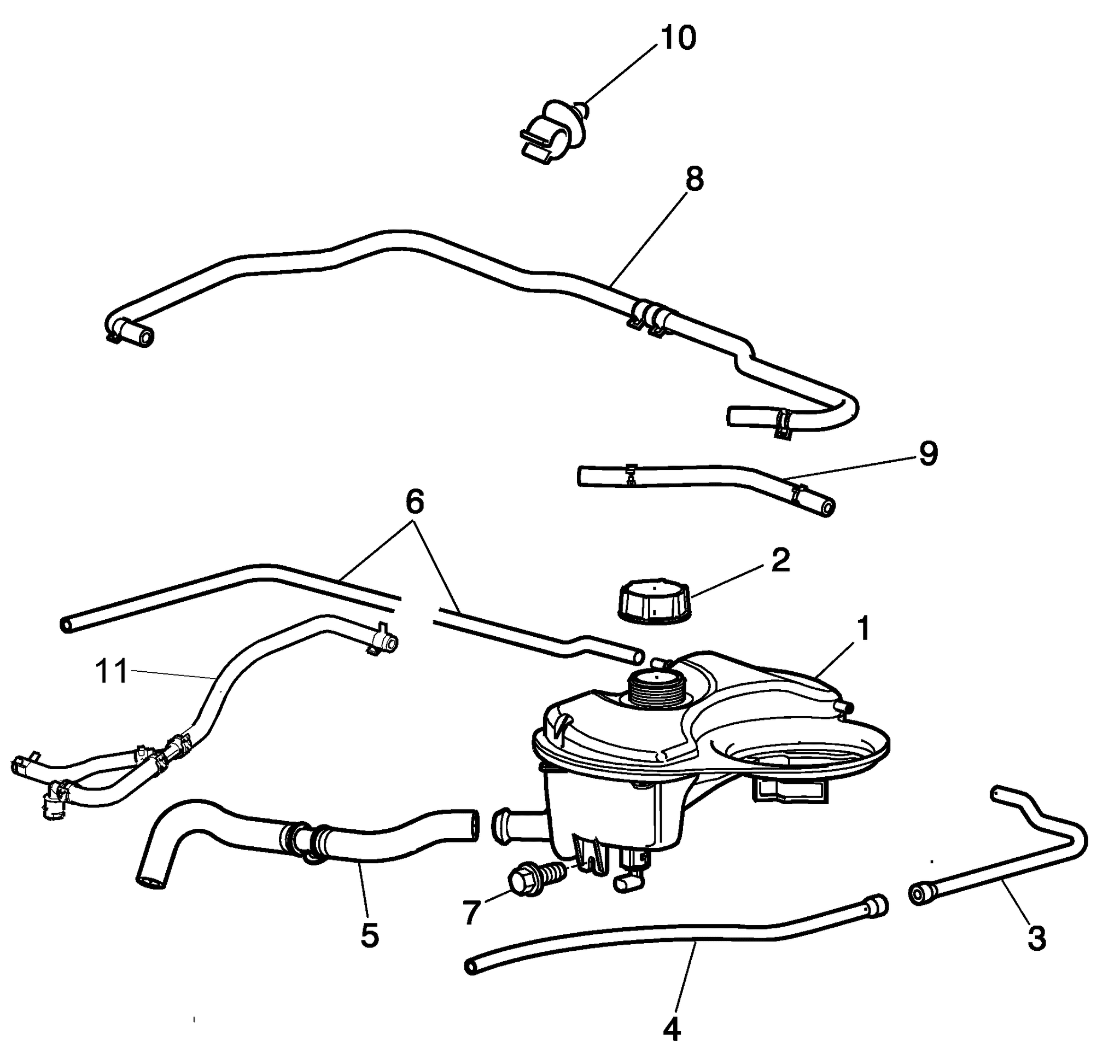 10
8
9
6
2
1
11
5
7
3
4